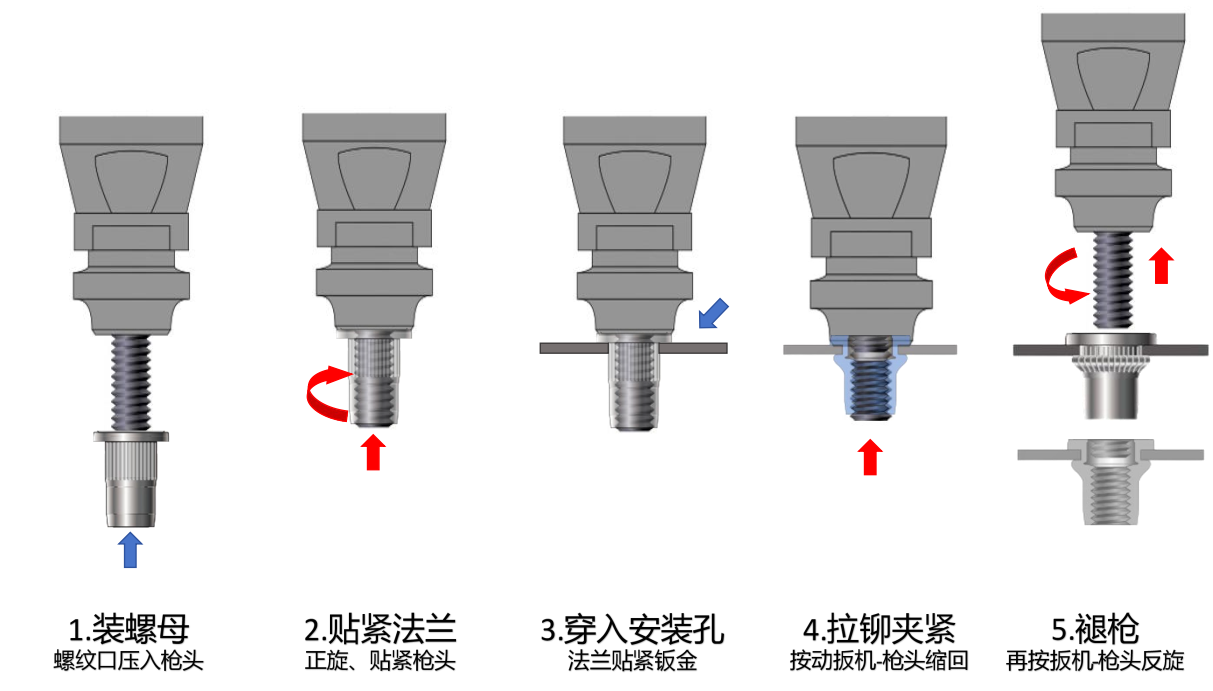 1.装螺母
螺纹口压入枪头

2.贴紧法兰
正旋、贴紧枪头

3.穿入安装孔
法兰贴紧钣金

4.拉铆夹紧
按动扳机-枪头缩回

5.褪枪
再按扳机-枪头反旋